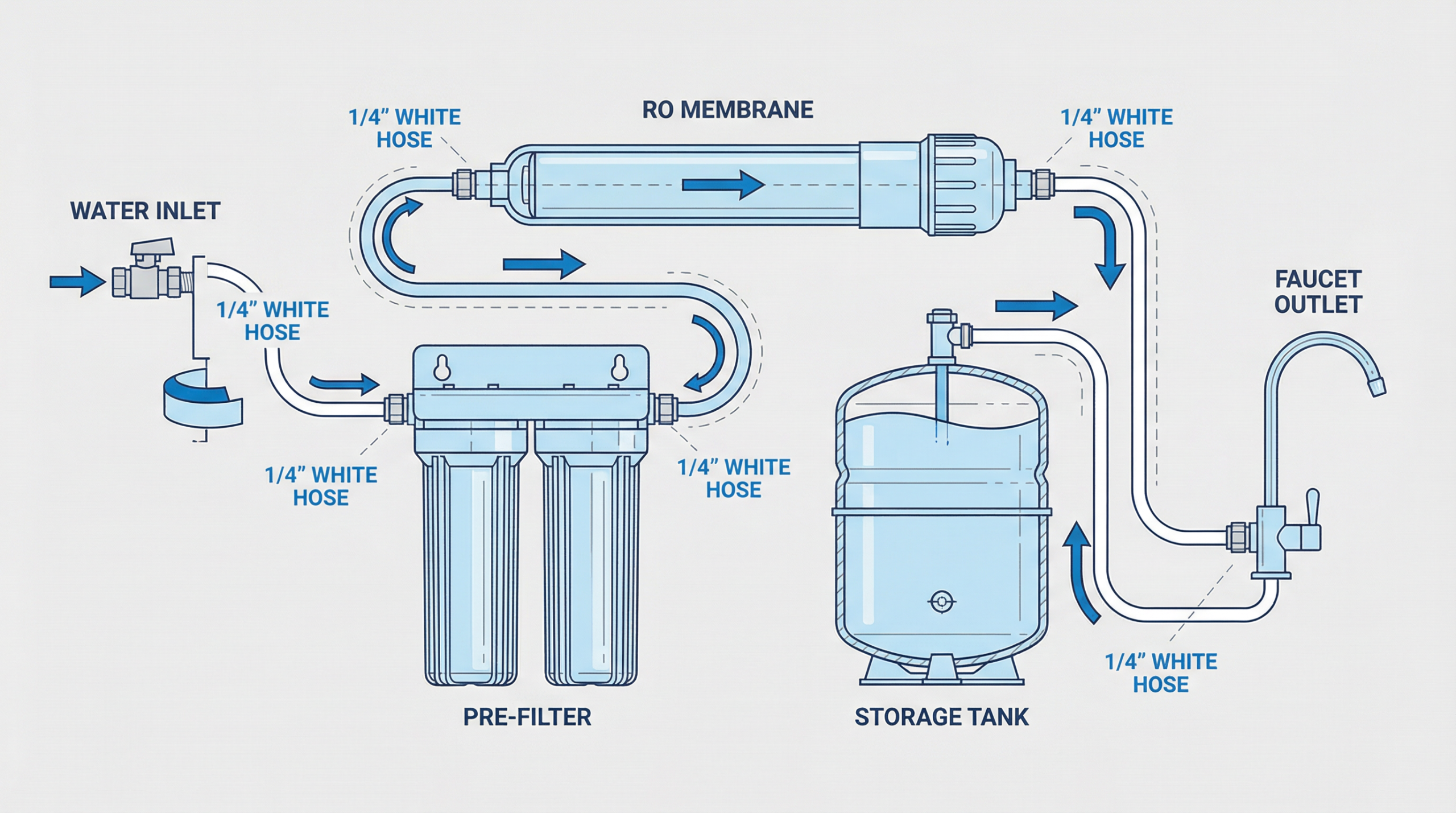 1/4" WHITE HOSE

RO MEMBRANE

1/4" WHITE HOSE

WATER INLET

1/4" WHITE HOSE

FAUCET OUTLET

1/4" WHITE HOSE

1/4" WHITE HOSE

1/4" WHITE HOSE

PRE-FILTER

STORAGE TANK