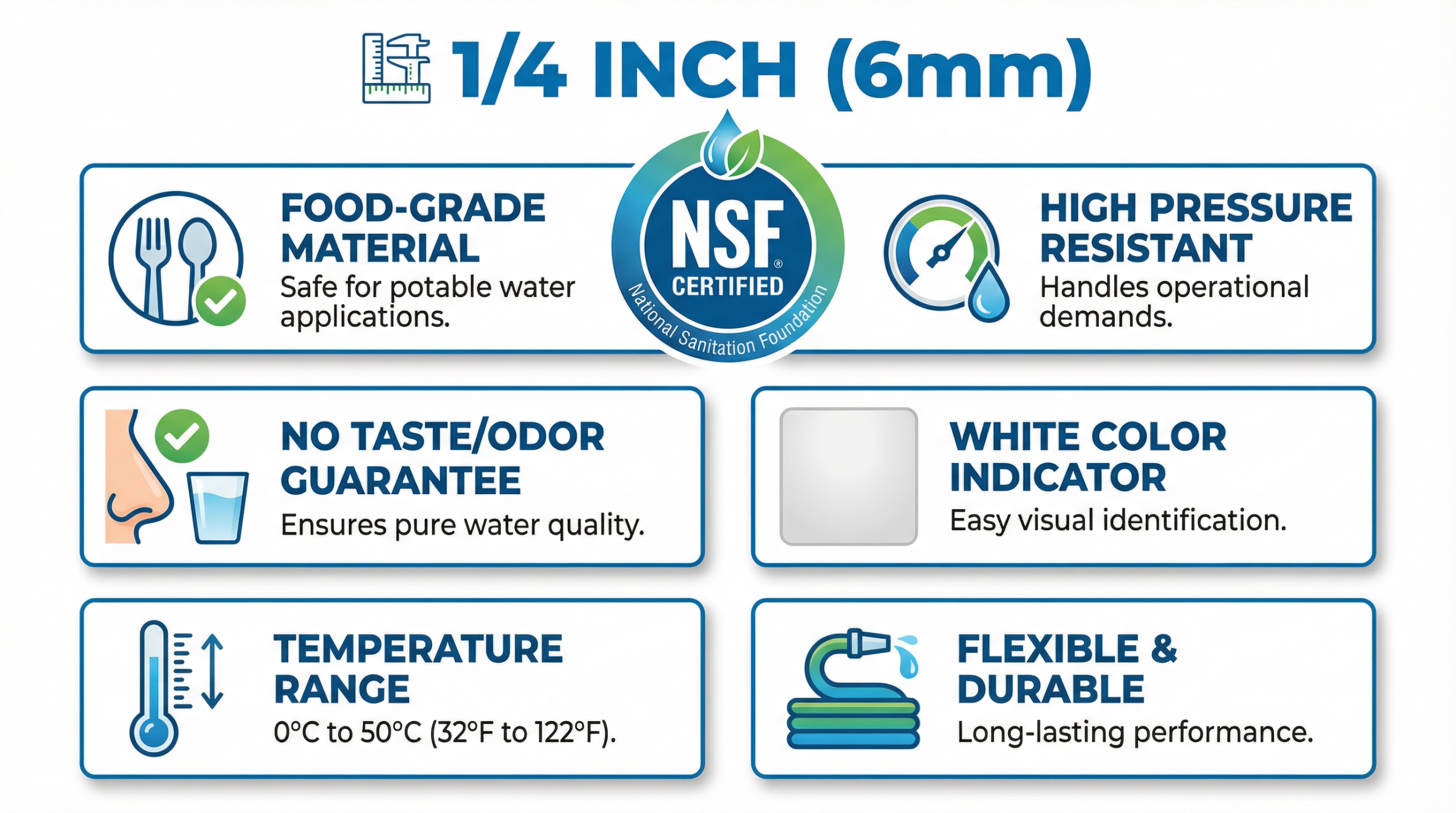 1/4 INCH (6mm)

FOOD-GRADE MATERIAL
Safe for potable water applications.

NSF® CERTIFIED
National Sanitation Foundation

HIGH PRESSURE RESISTANT
Handles operational demands.

NO TASTE/ODOR GUARANTEE
Ensures pure water quality.

WHITE COLOR INDICATOR
Easy visual identification.

TEMPERATURE RANGE
0°C to 50°C (32°F to 122°F).

FLEXIBLE & DURABLE
Long-lasting performance.