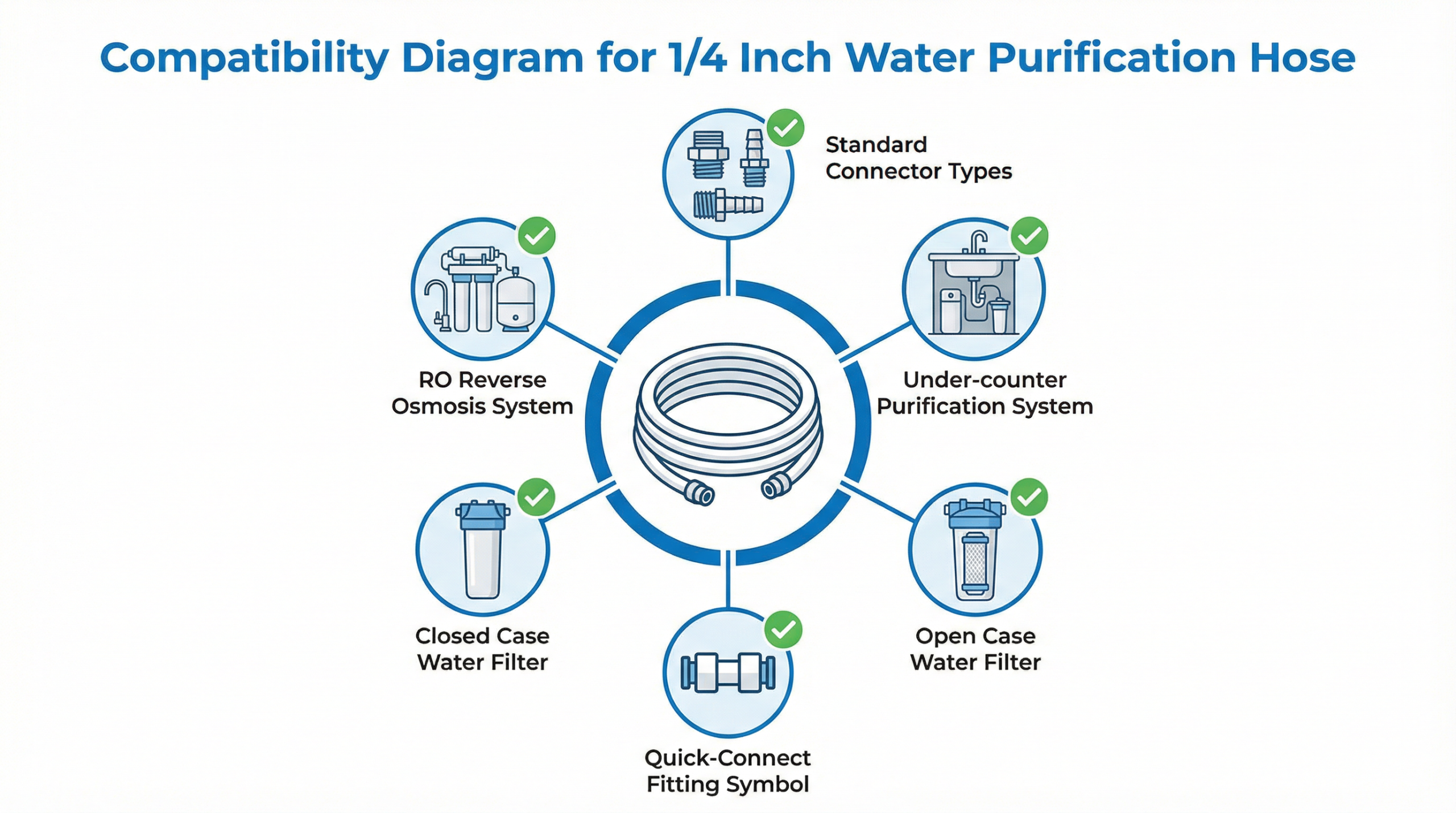 Compatibility Diagram for 1/4 Inch Water Purification Hose

Standard Connector Types

RO Reverse Osmosis System

Under-counter Purification System

Closed Case Water Filter

Open Case Water Filter

Quick-Connect Fitting Symbol