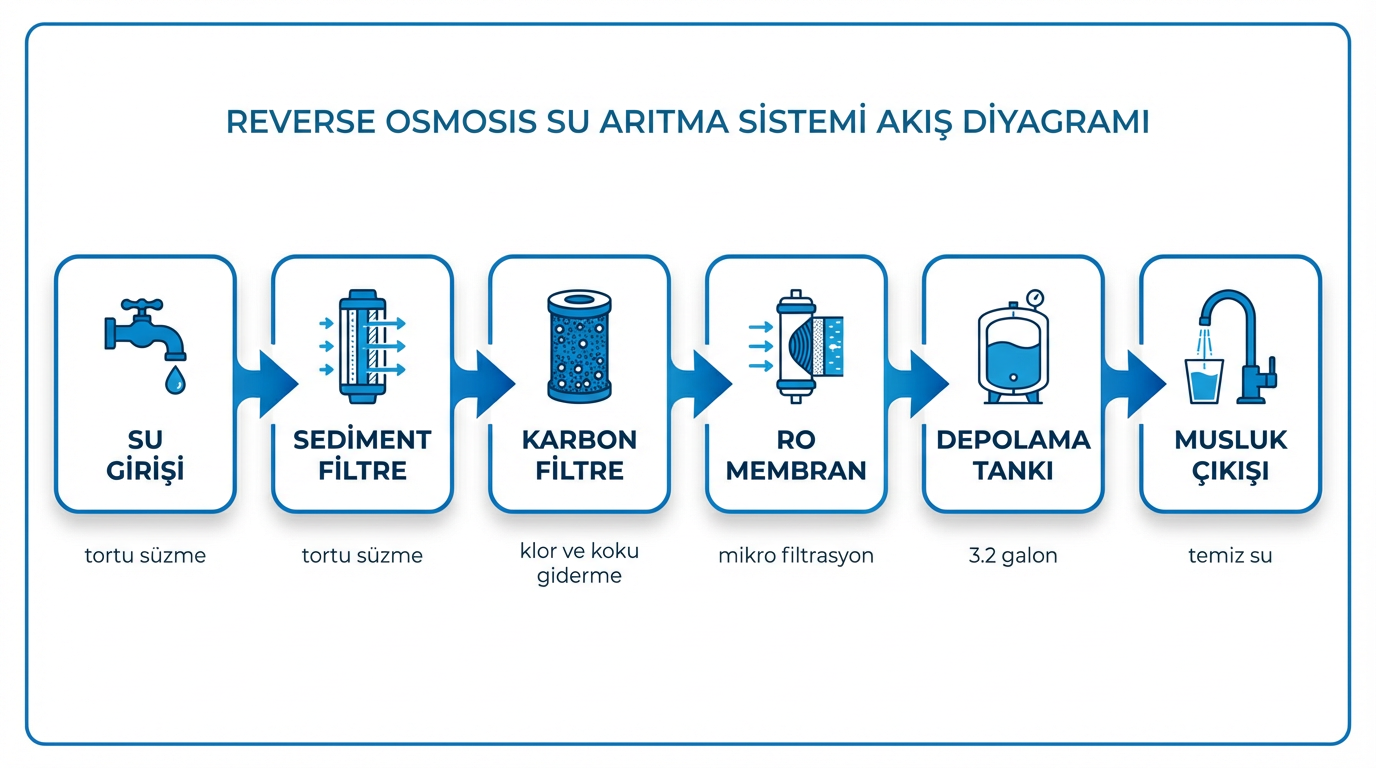 REVERSE OSMOSIS SU ARITMA SİSTEMİ AKIŞ DİYAGRAMI

SU GİRİŞİ

tortu süzme

SEDİMENT FİLTRE

tortu süzme

KARBON FİLTRE

klor ve koku giderme

RO MEMBRAN

mikro filtrasyon

DEPOLAMA TANKI

3.2 galon

MUSLUK ÇIKIŞI

temiz su